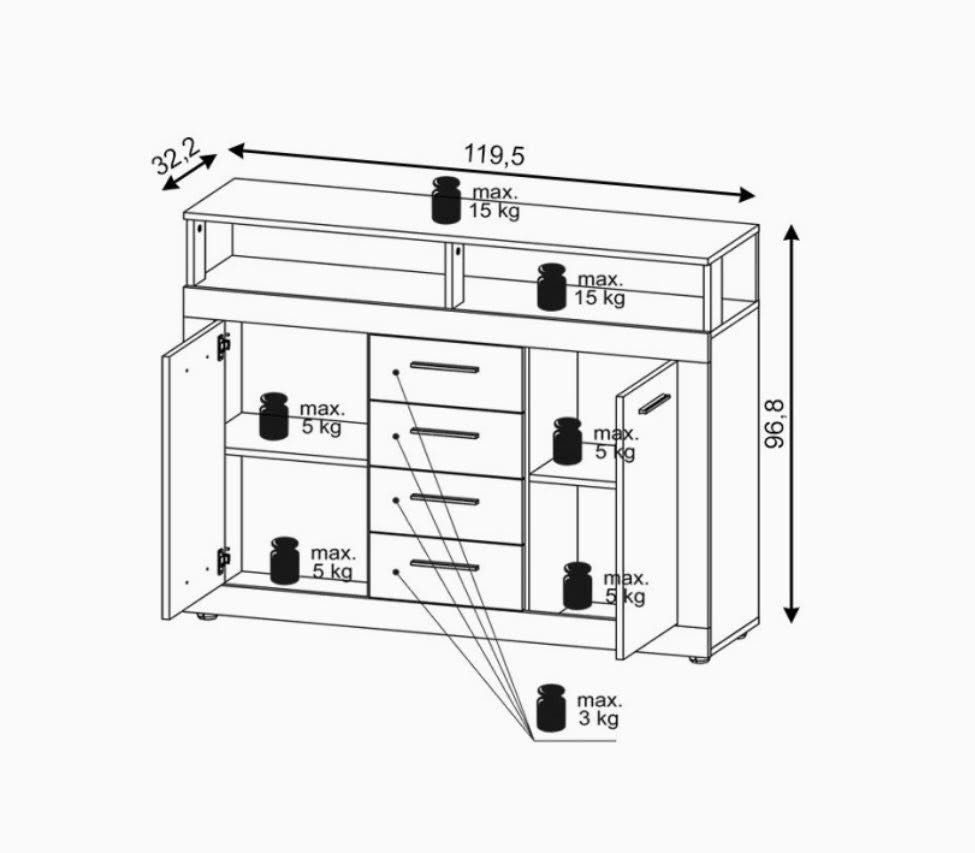 32,2
119,5
max.
15 kg
max.
15 kg
96,8
max.
5 kg
max.
5 kg
max.
5 kg
max.
5 kg
max.
3 kg