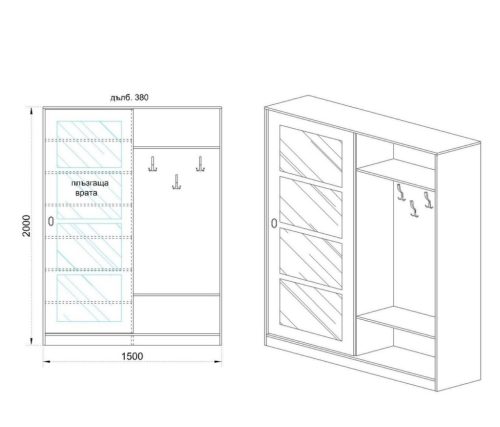 дълб. 380

плъзгаща врата

2000

1500